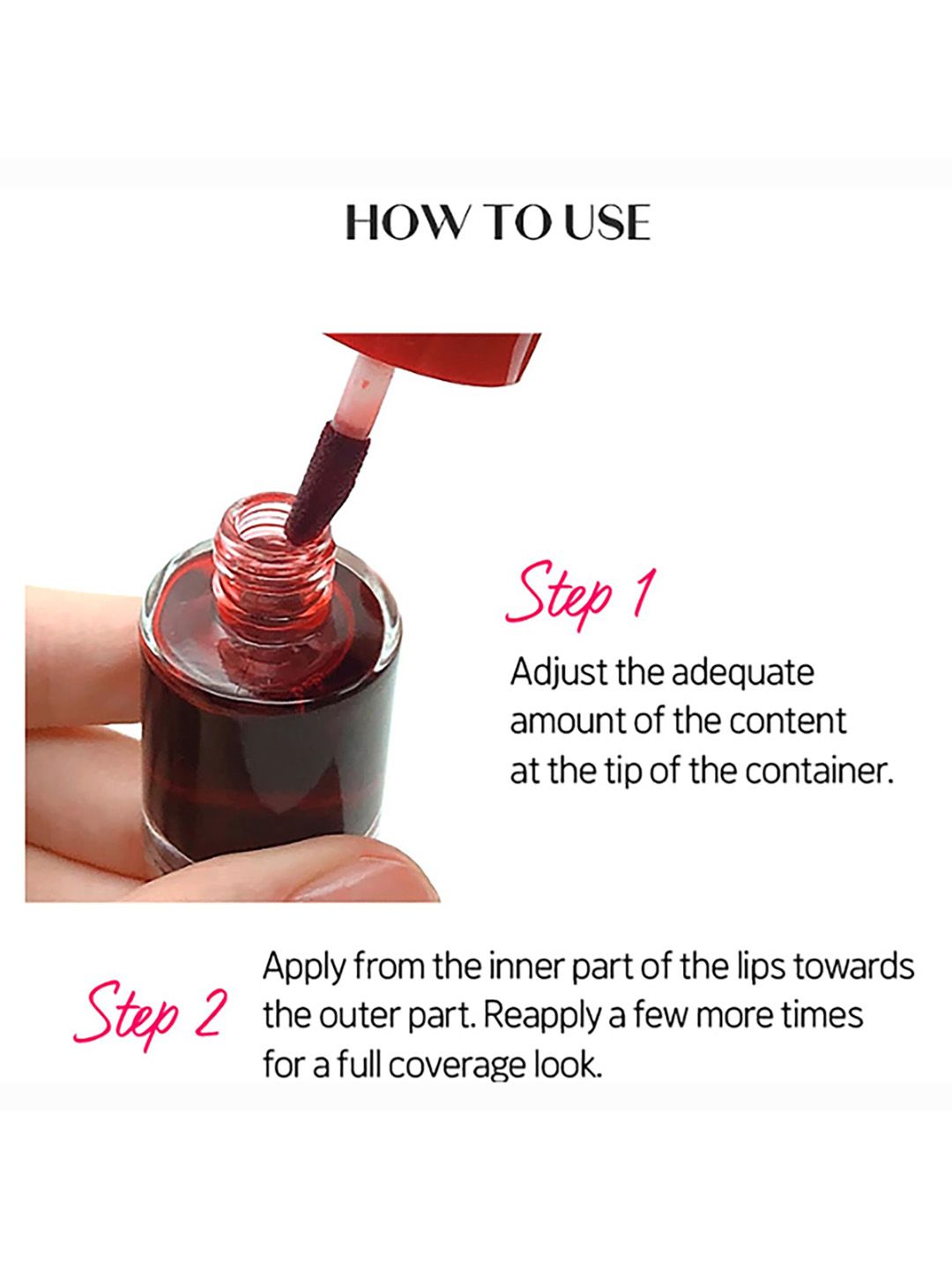 HOW TO USE

Step 1

Adjust the adequate amount of the content at the tip of the container.

Step 2

Apply from the inner part of the lips towards the outer part. Reapply a few more times for a full coverage look.