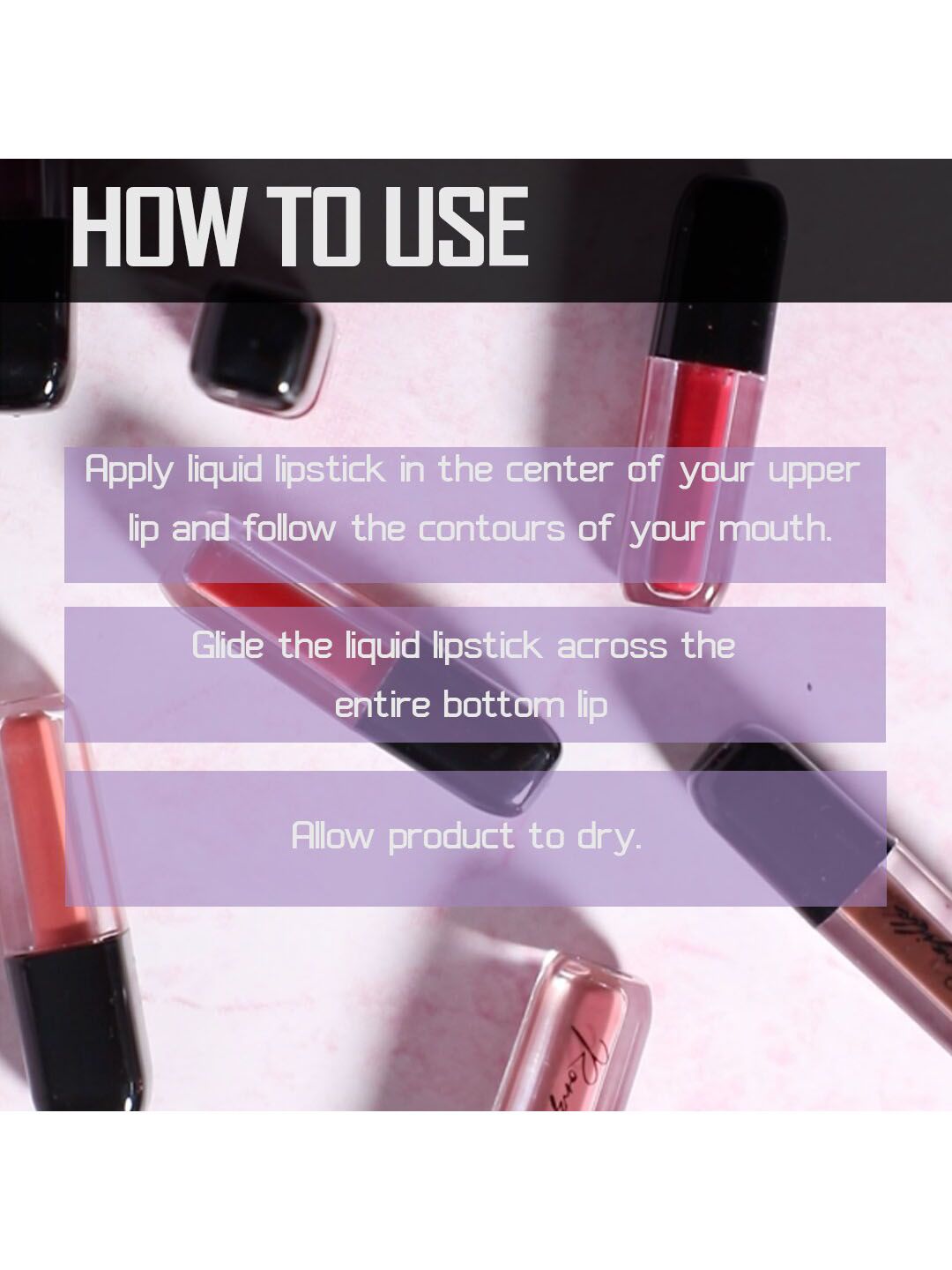 HOW TO USE

Apply liquid lipstick in the center of your upper lip and follow the contours of your mouth.

Glide the liquid lipstick across the entire bottom lip

Allow product to dry.