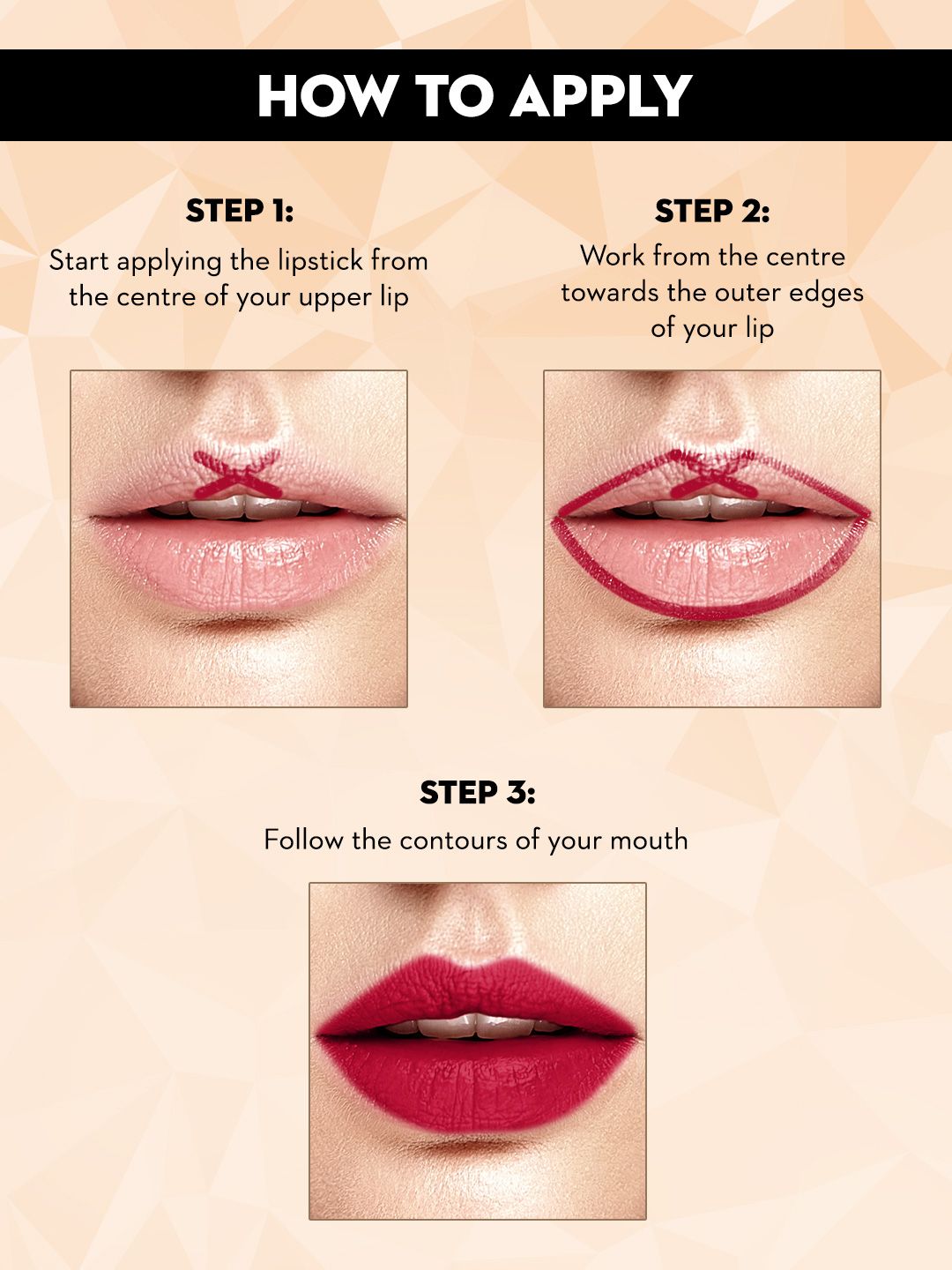 HOW TO APPLY

STEP 1:
Start applying the lipstick from the centre of your upper lip

STEP 2:
Work from the centre towards the outer edges of your lip

STEP 3:
Follow the contours of your mouth