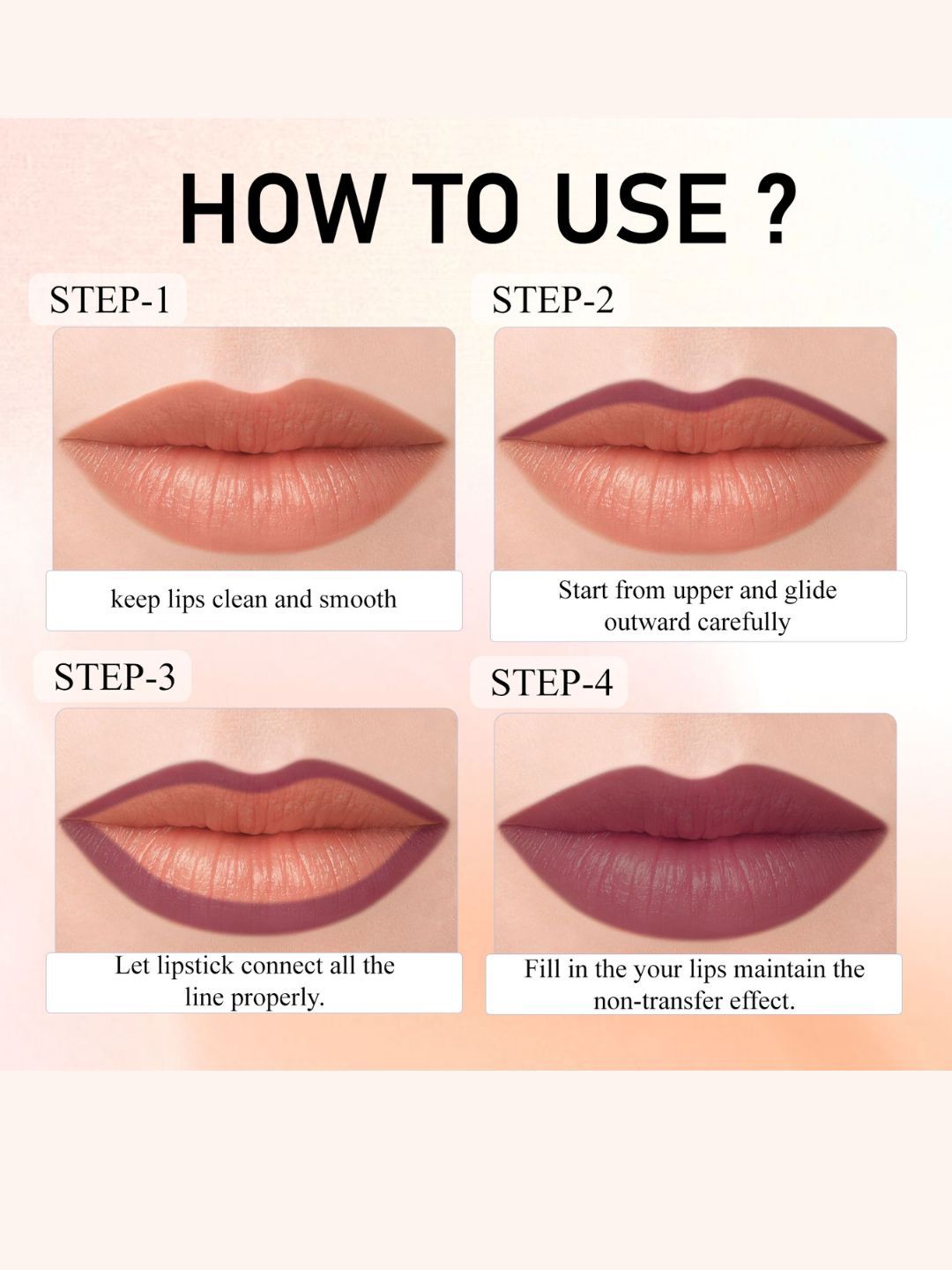 HOW TO USE ?

STEP-1

keep lips clean and smooth

STEP-2

Start from upper and glide outward carefully

STEP-3

Let lipstick connect all the line properly.

STEP-4

Fill in the your lips maintain the non-transfer effect.