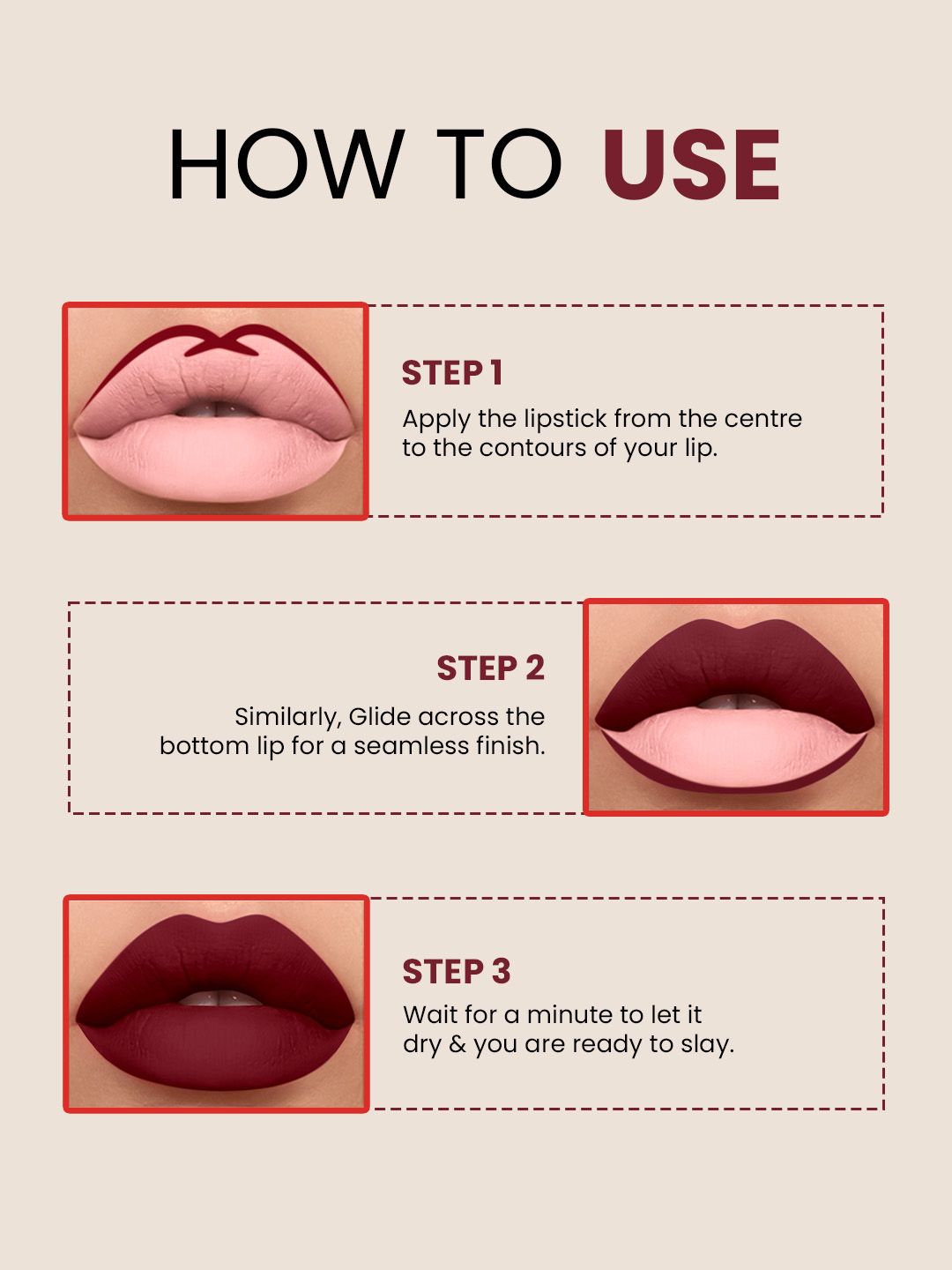 HOW TO USE

STEP 1
Apply the lipstick from the centre to the contours of your lip.

STEP 2
Similarly, Glide across the bottom lip for a seamless finish.

STEP 3
Wait for a minute to let it dry & you are ready to slay.