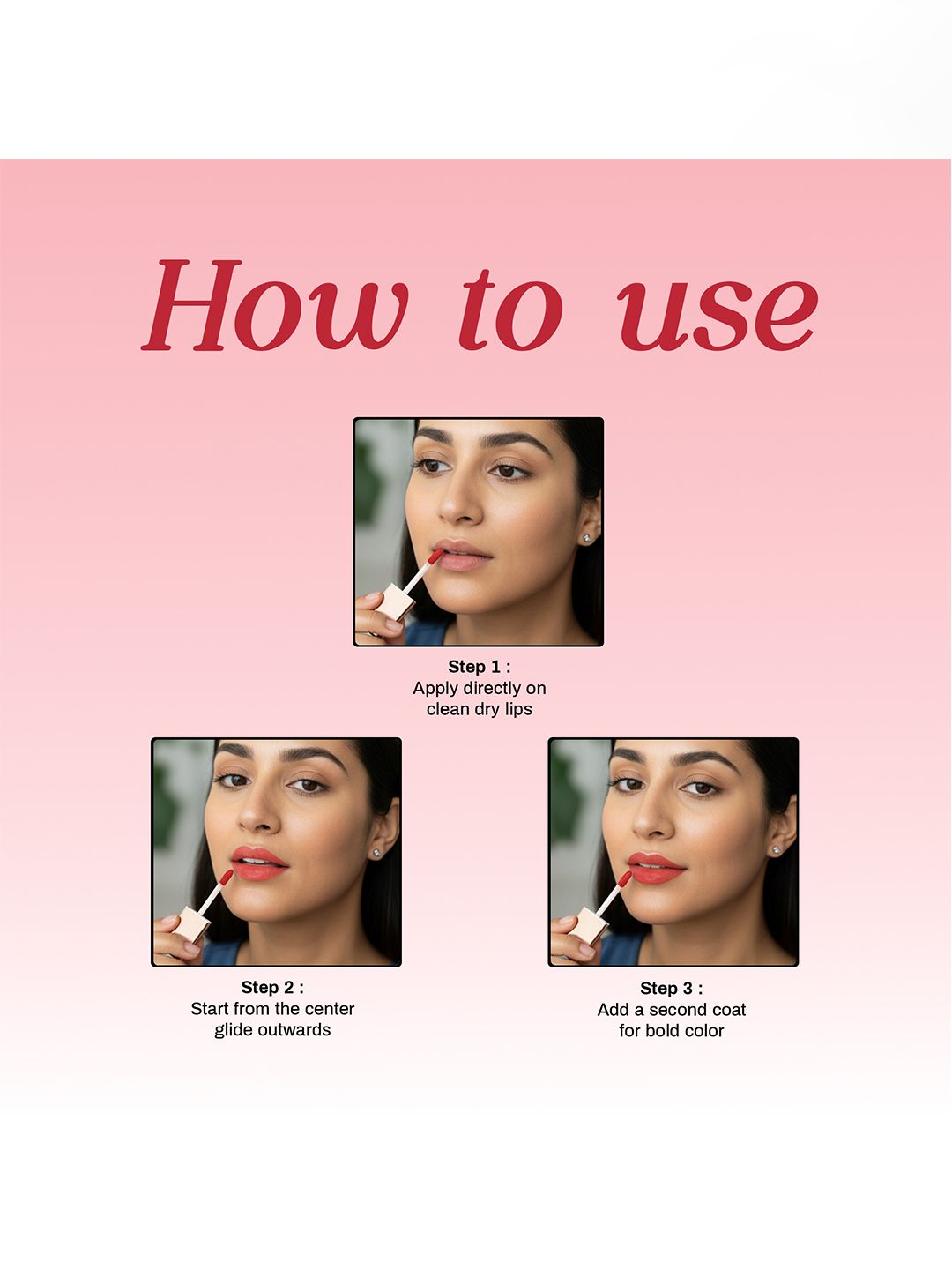 How to use

Step 1 :
Apply directly on clean dry lips

Step 2 :
Start from the center glide outwards

Step 3 :
Add a second coat for bold color