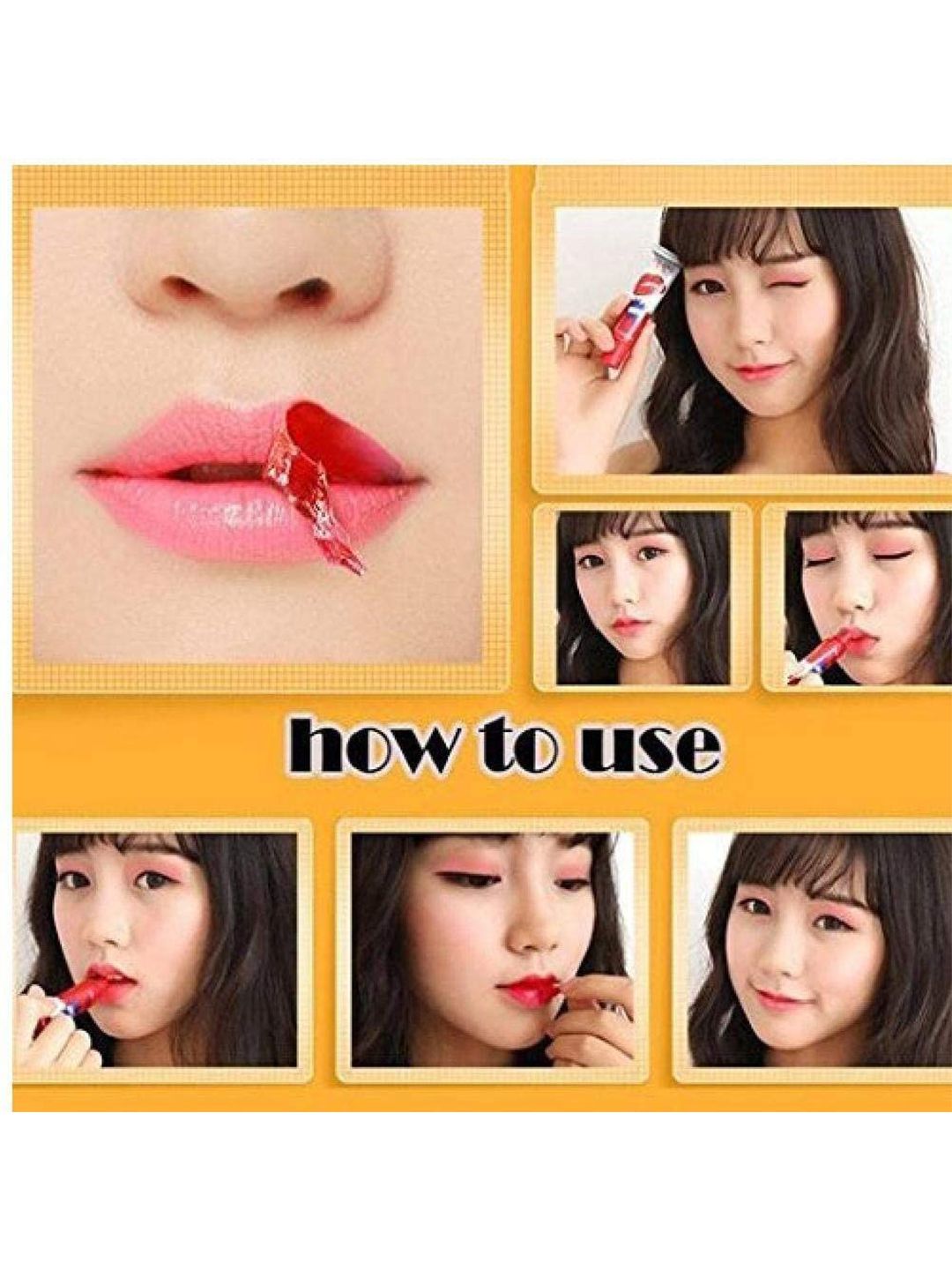 how to use