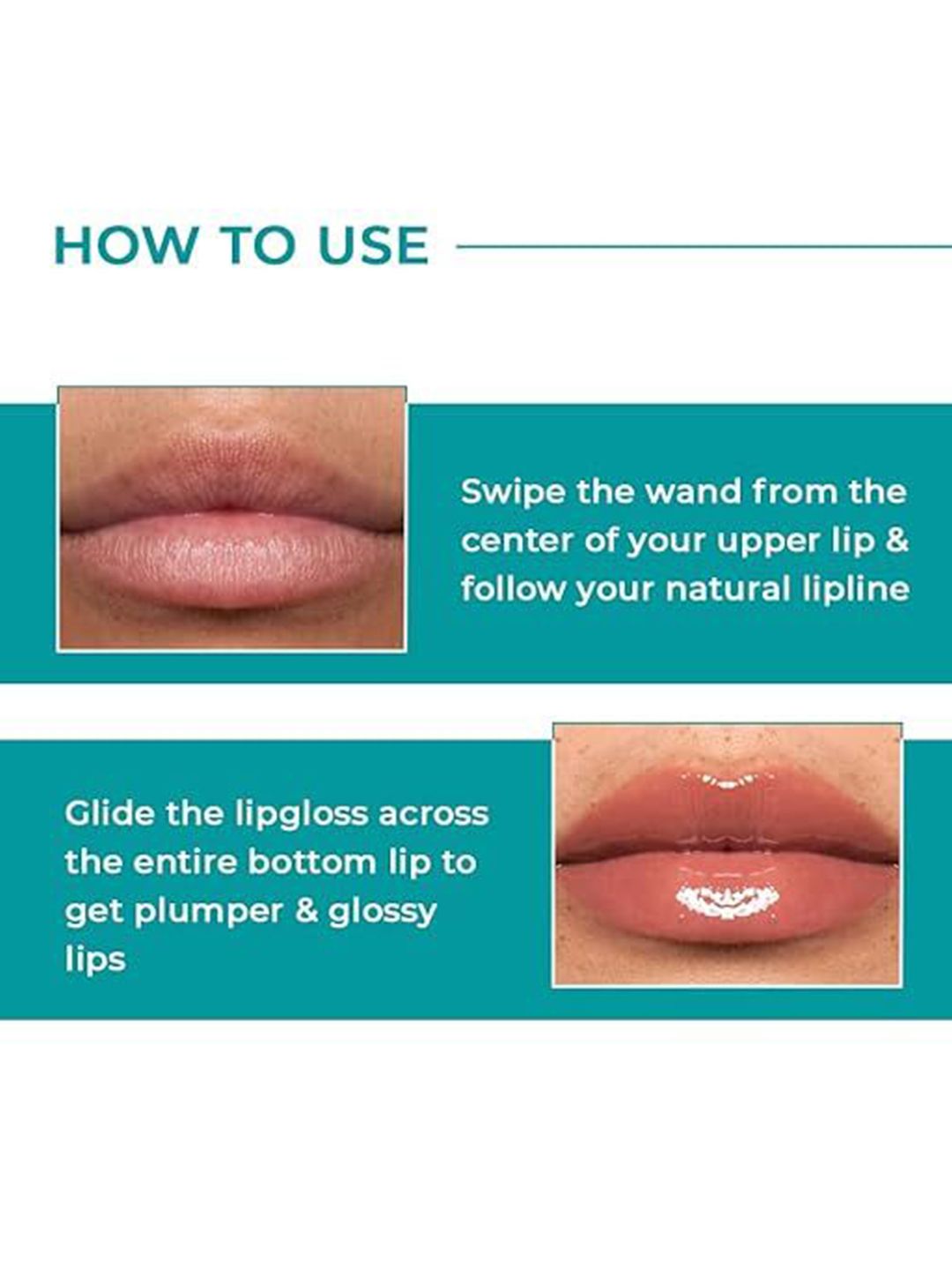 HOW TO USE

Swipe the wand from the center of your upper lip & follow your natural lipline

Glide the lipgloss across the entire bottom lip to get plumper & glossy lips