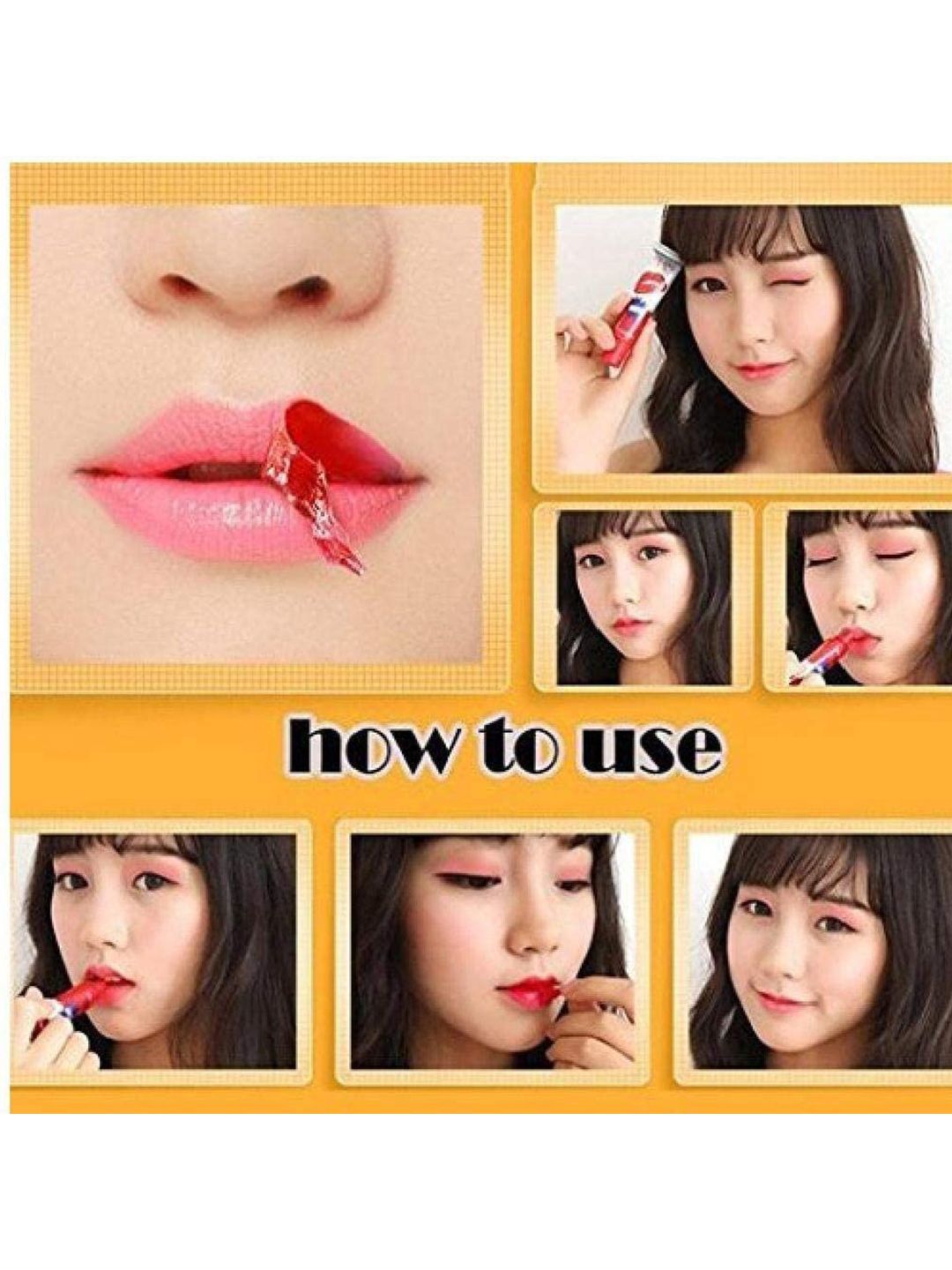 how to use