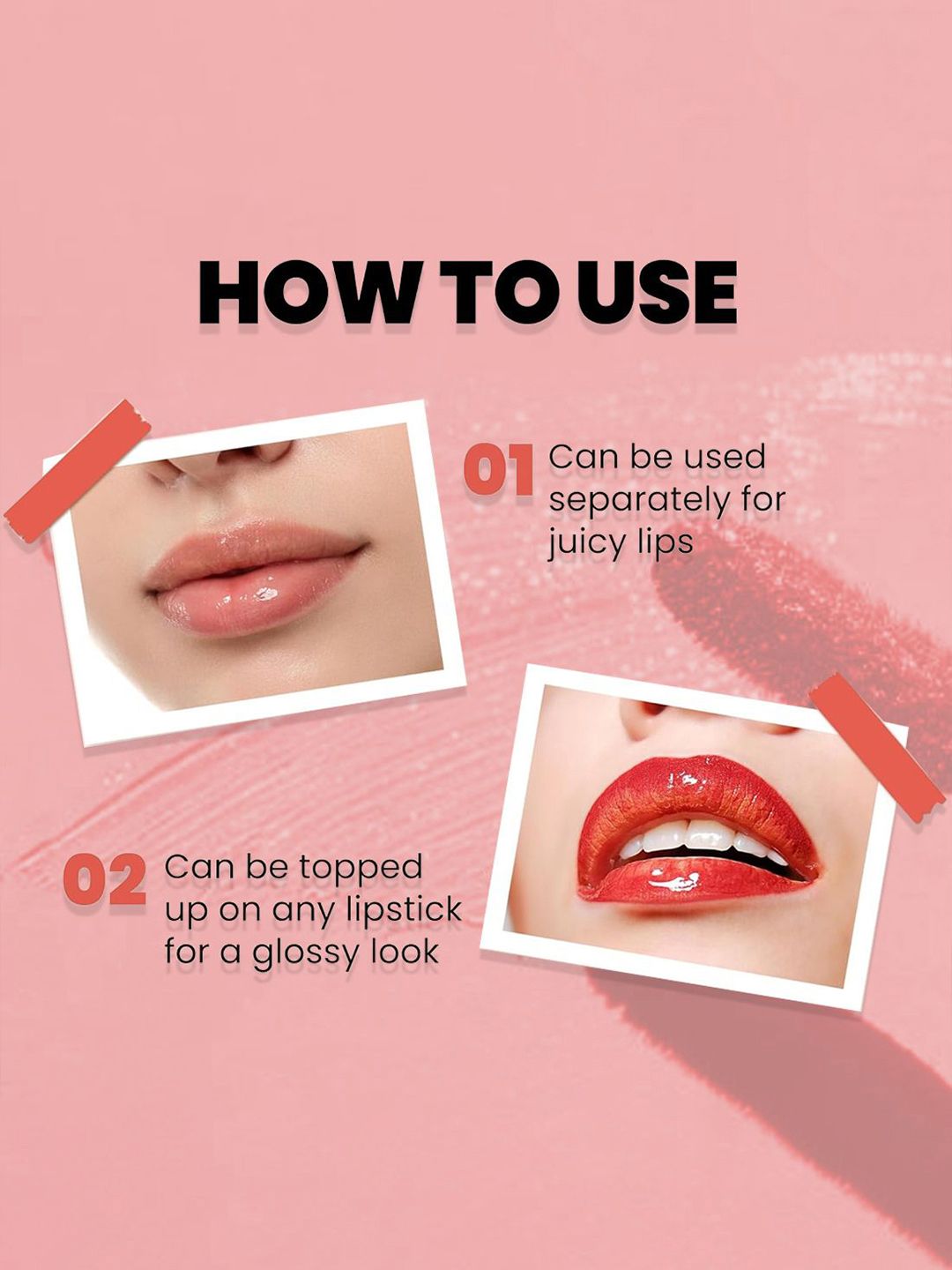 HOW TO USE

01 Can be used separately for juicy lips

02 Can be topped up on any lipstick for a glossy look